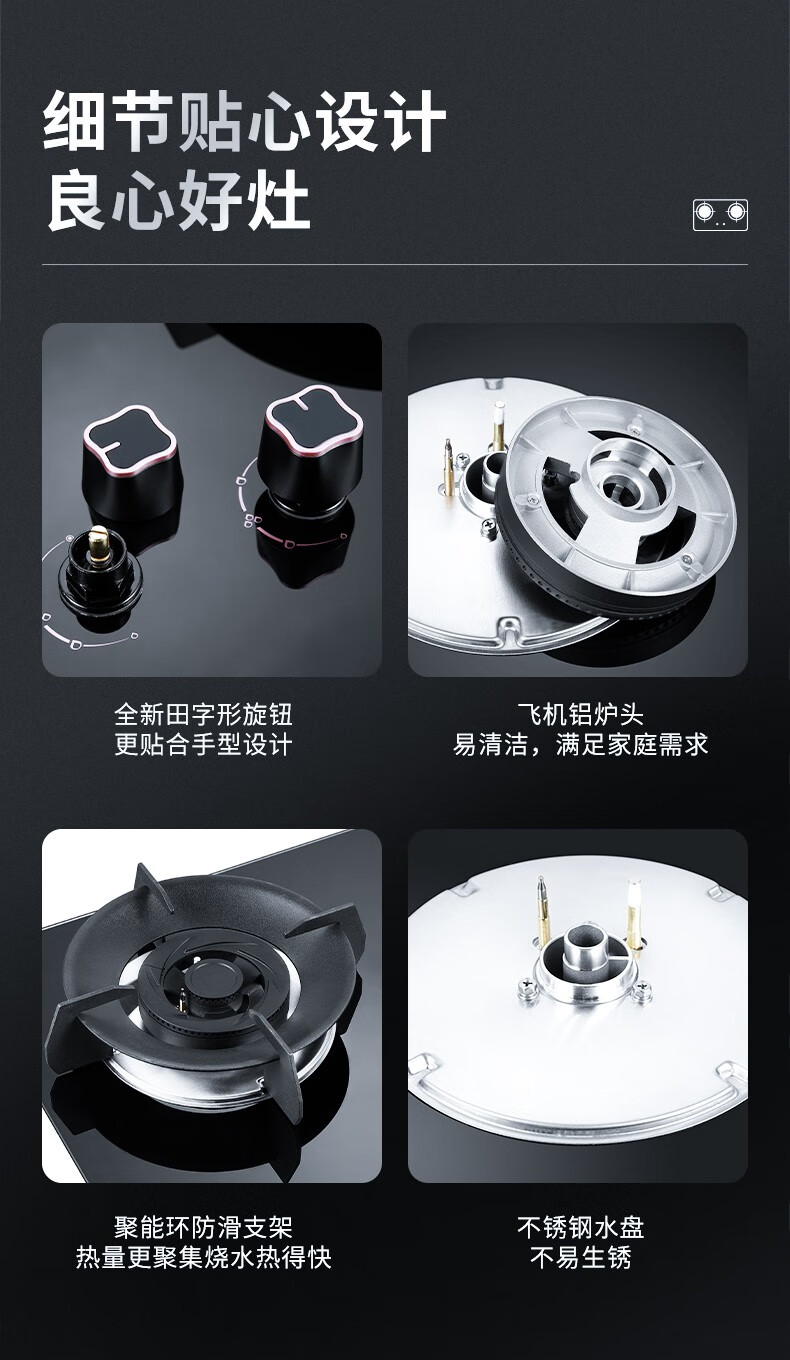 细节贴心设计
良心好灶

全新田字形旋钮
更贴合手型设计

飞机铝炉头
易清洁，满足家庭需求

聚能环防滑支架
热量更聚集烧水热得快

不锈钢水盘
不易生锈