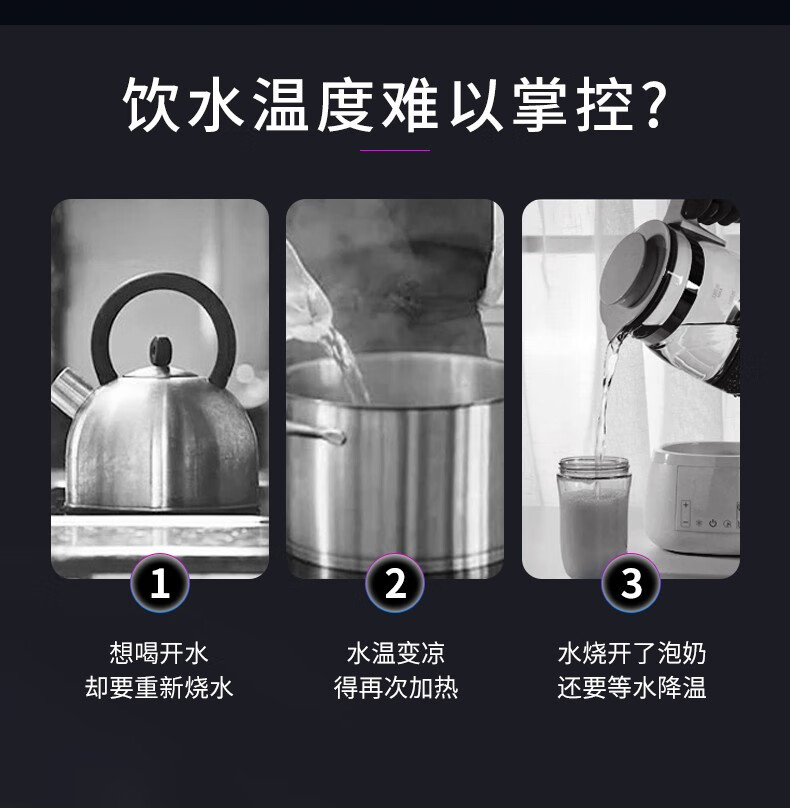 饮水温度难以掌控？

1
想喝开水
却要重新烧水

2
水温变凉
得再次加热

3
水烧开了泡奶
还要等水降温